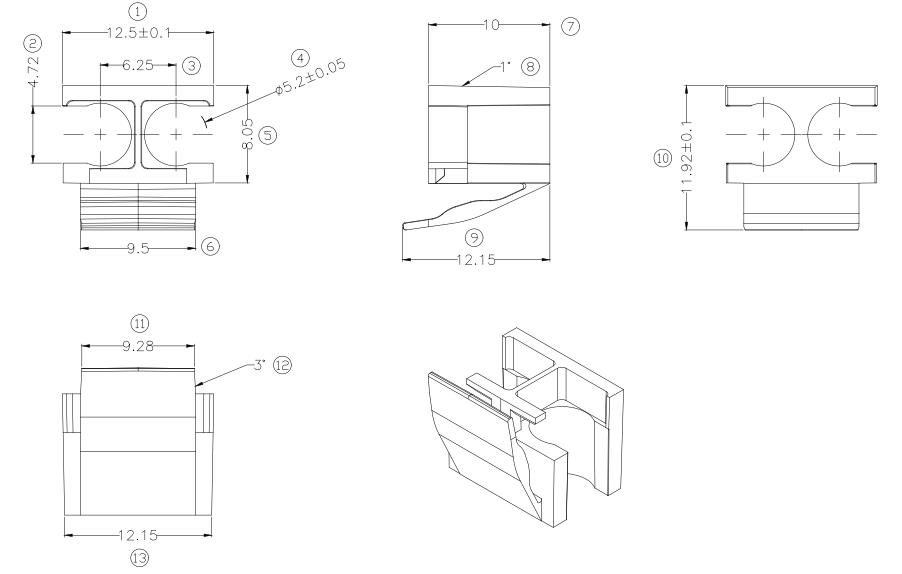 ①
12.5±0.1
②
4.72
6.25
③
④
ø5.2±0.05
8.05
⑤
9.5
⑥
10
⑦
1°
⑧
⑨
12.15
⑩
11.92±0.1
⑪
9.28
3°
⑫
12.15
⑬