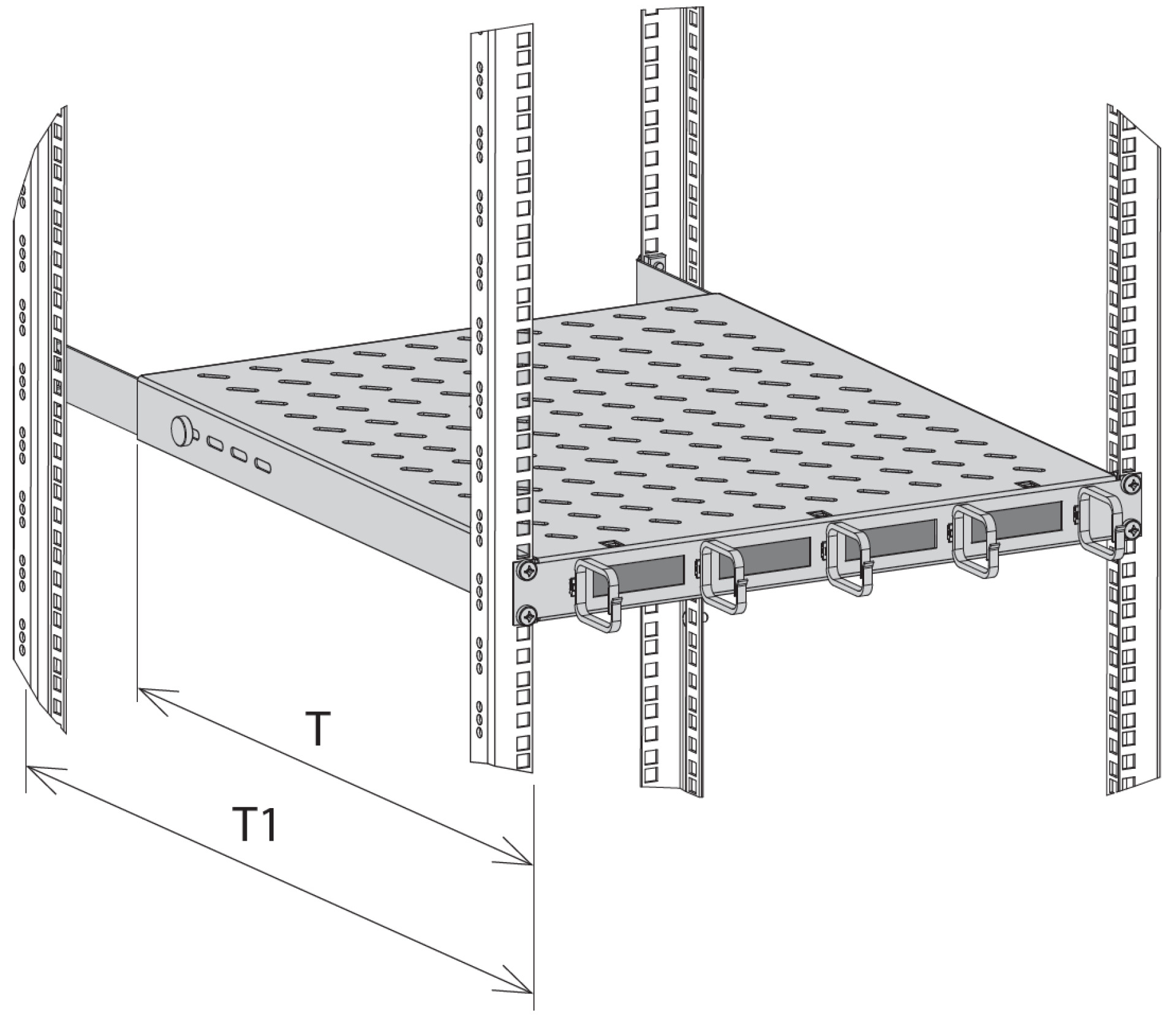 T

T1