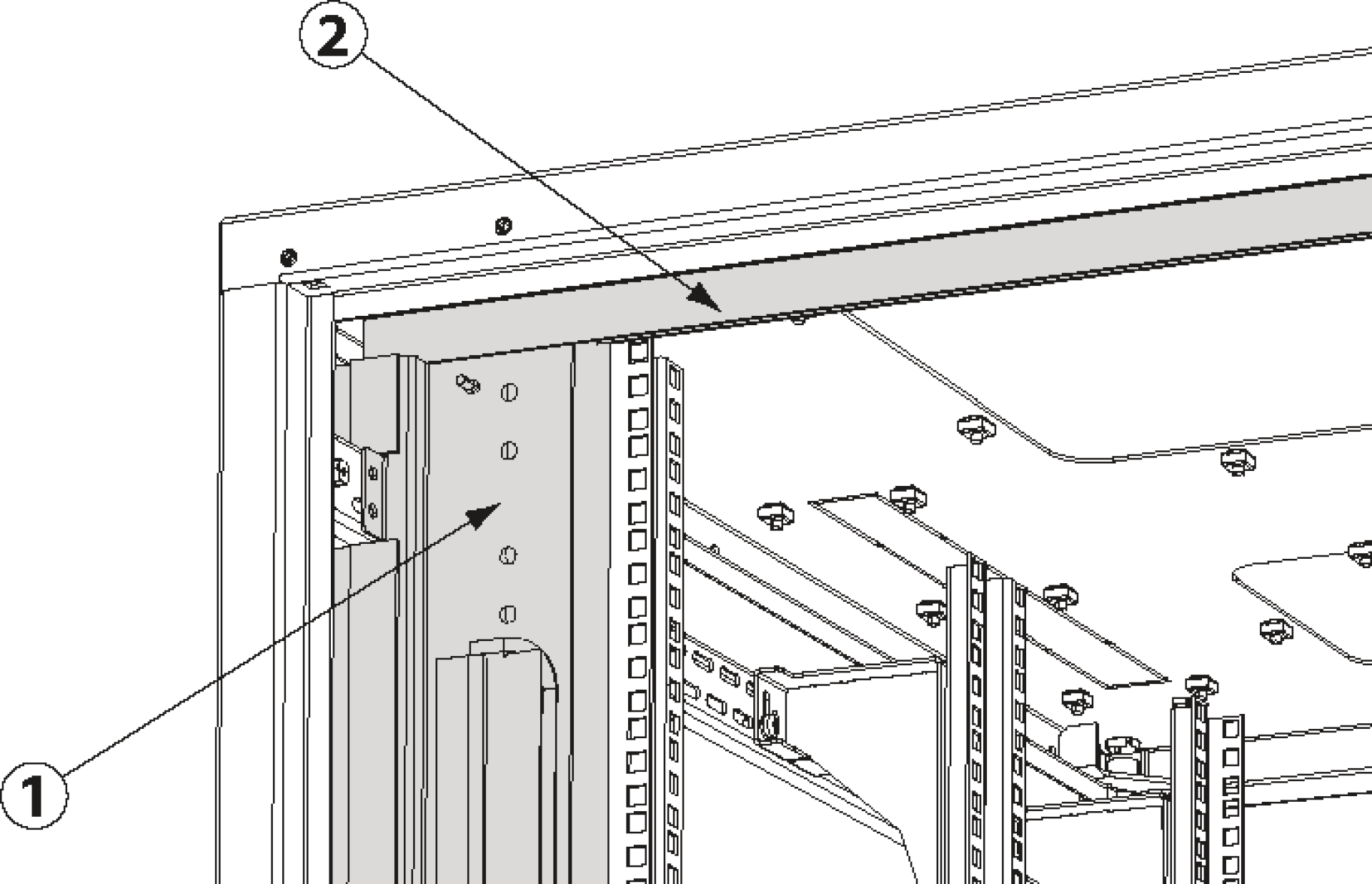 2

1