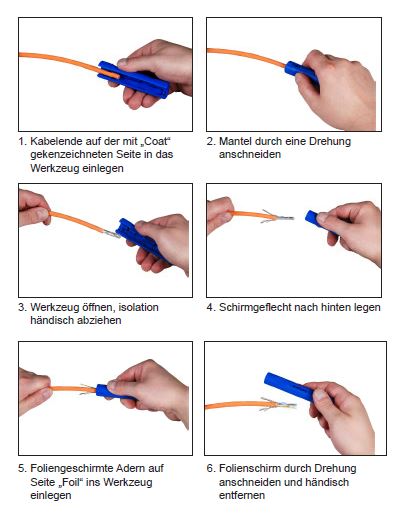 1. Kabelende auf der mit „Coat“ gekenzeichneten Seite in das Werkzeug einlegen

2. Mantel durch eine Drehung anschneiden

3. Werkzeug öffnen, isolation händisch abziehen

4. Schirmgeflecht nach hinten legen

5. Foliengeschirmte Adern auf Seite „Foil“ ins Werkzeug einlegen

6. Folienschirm durch Drehung anschneiden und händisch entfernen