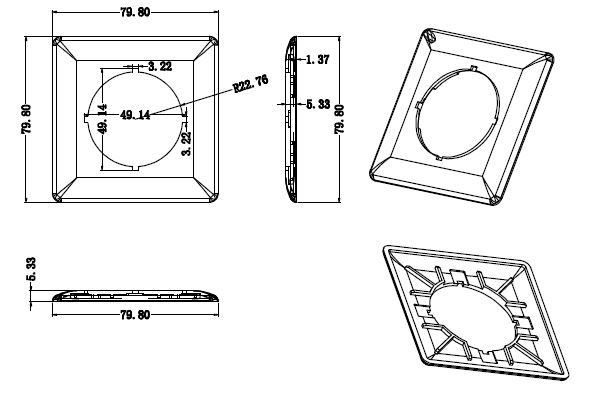 79.80

79.80

3.22

R22.76

49.14

49.14

3.22

1.37

5.33

79.80

5.33

79.80