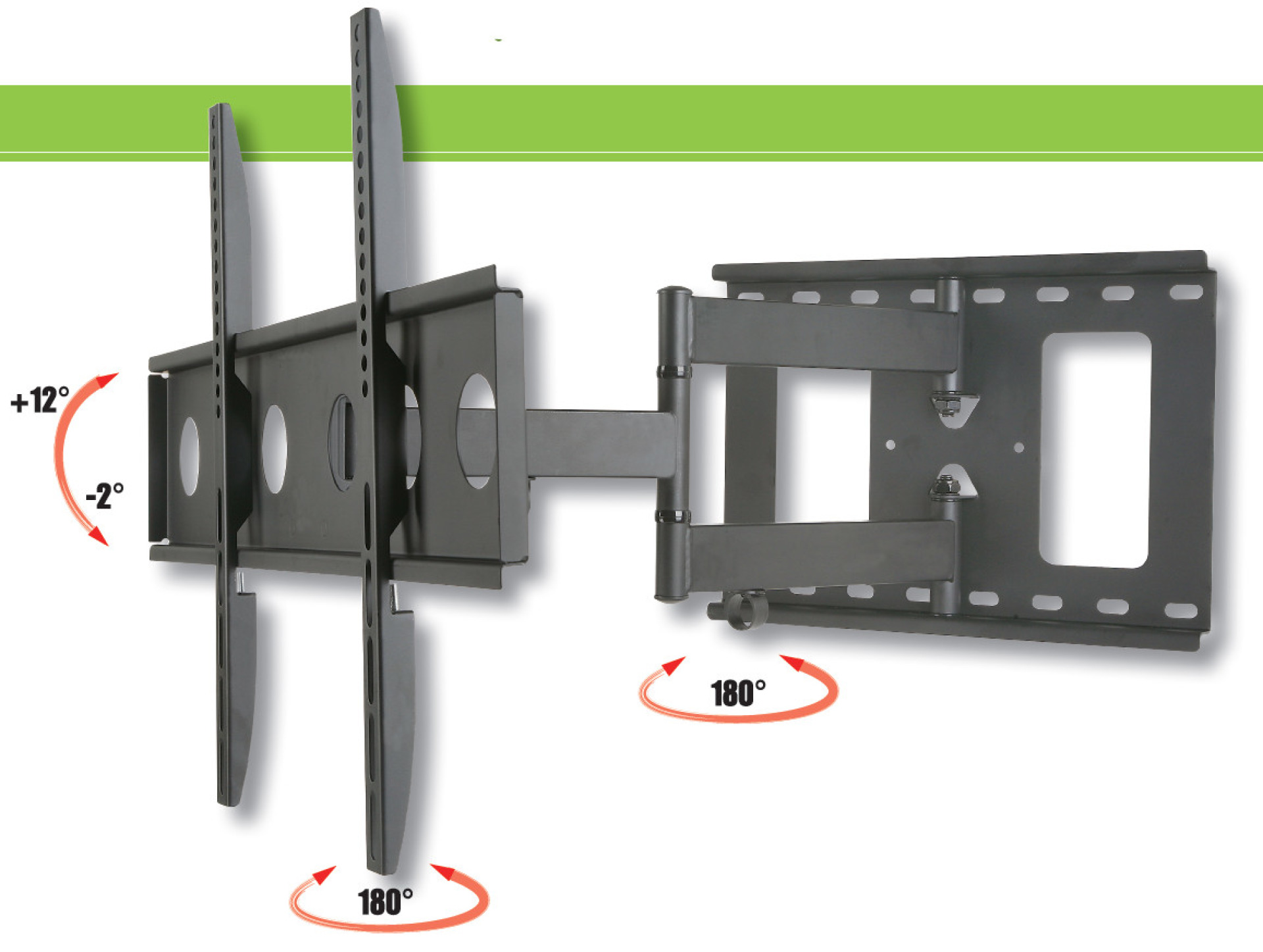 +12°

-2°

180°

180°